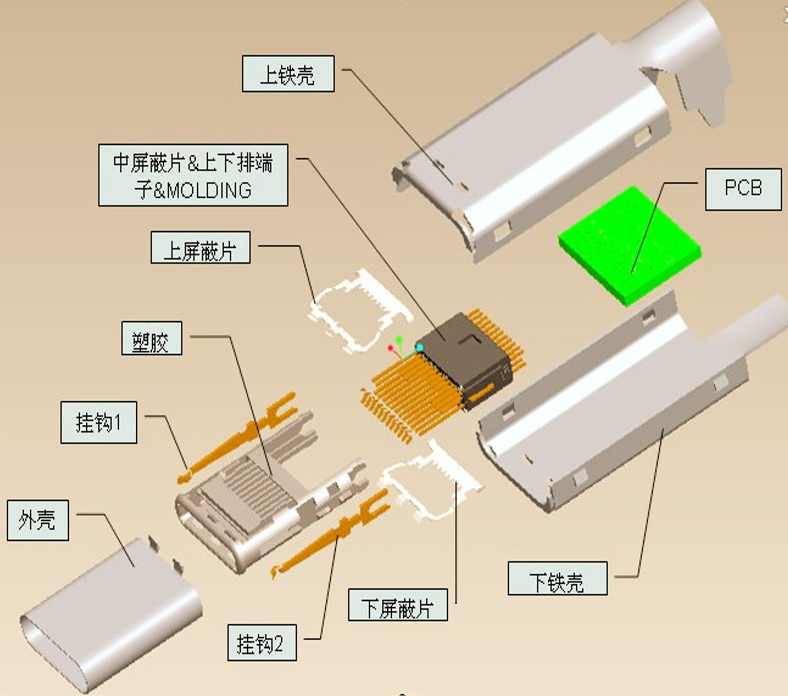 上铁壳

中屏蔽片&上下排端子&MOLDING

PCB

上屏蔽片

塑胶

挂钩1

外壳

下铁壳

下屏蔽片

挂钩2